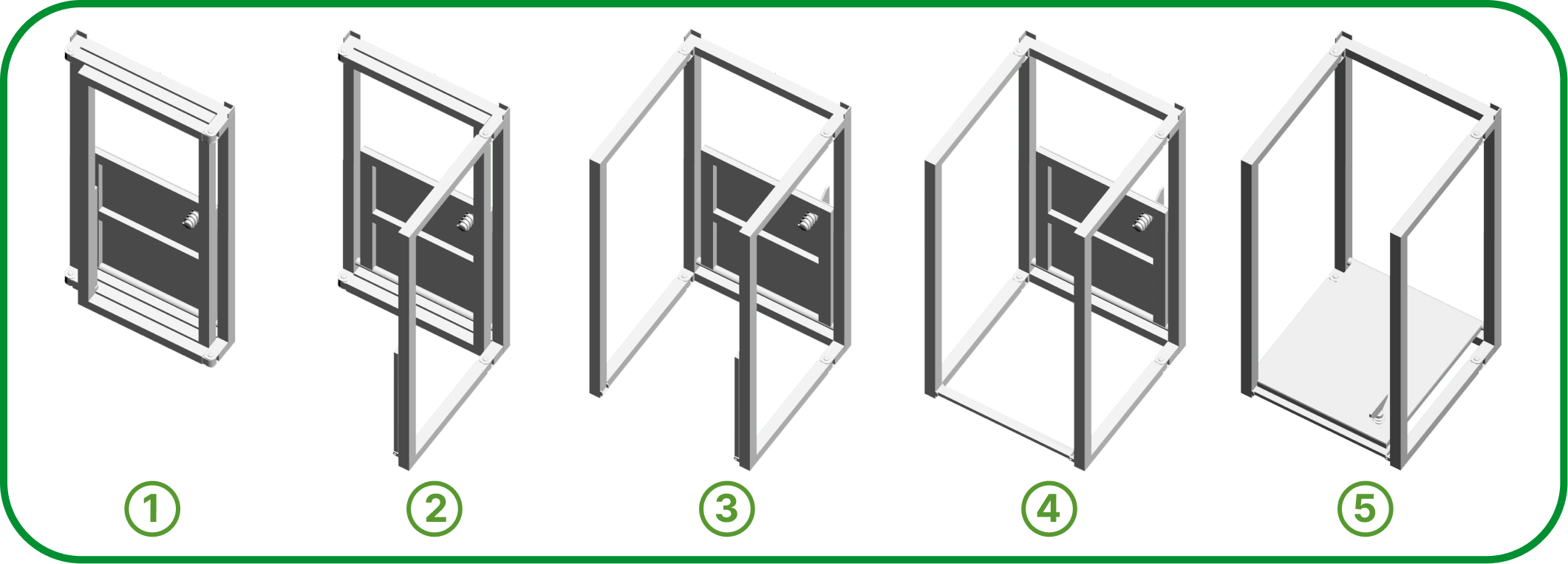 1

2

3

4

5